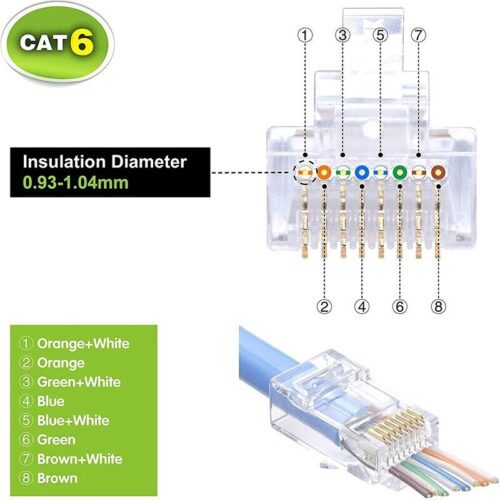 CAT 6

① ③ ⑤ ⑦

Insulation Diameter
0.93-1.04mm

② ④ ⑥ ⑧

① Orange+White
② Orange
③ Green+White
④ Blue
⑤ Blue+White
⑥ Green
⑦ Brown+White
⑧ Brown