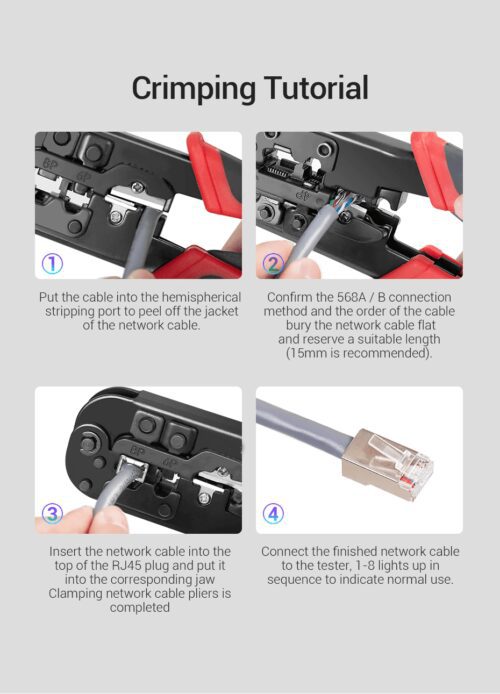 Crimping Tutorial

8P 6P

①

Put the cable into the hemispherical stripping port to peel off the jacket of the network cable.

6P

②

Confirm the 568A / B connection method and the order of the cable bury the network cable flat and reserve a suitable length (15mm is recommended).

8P 6P

③

Insert the network cable into the top of the RJ45 plug and put it into the corresponding jaw Clamping network cable pliers is completed

④

Connect the finished network cable to the tester, 1-8 lights up in sequence to indicate normal use.